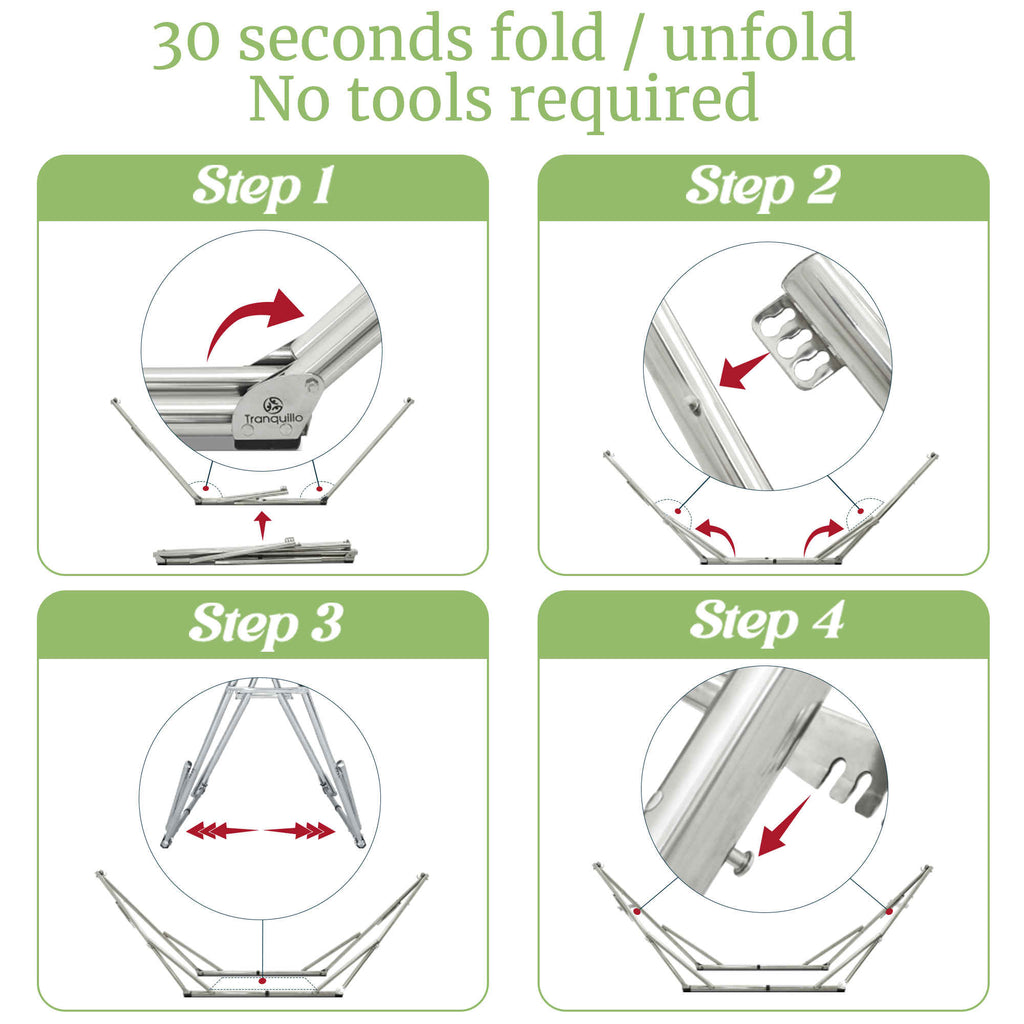 30 seconds fold / unfold
No tools required

Step 1

Tranquillo

Step 2

Step 3

Step 4