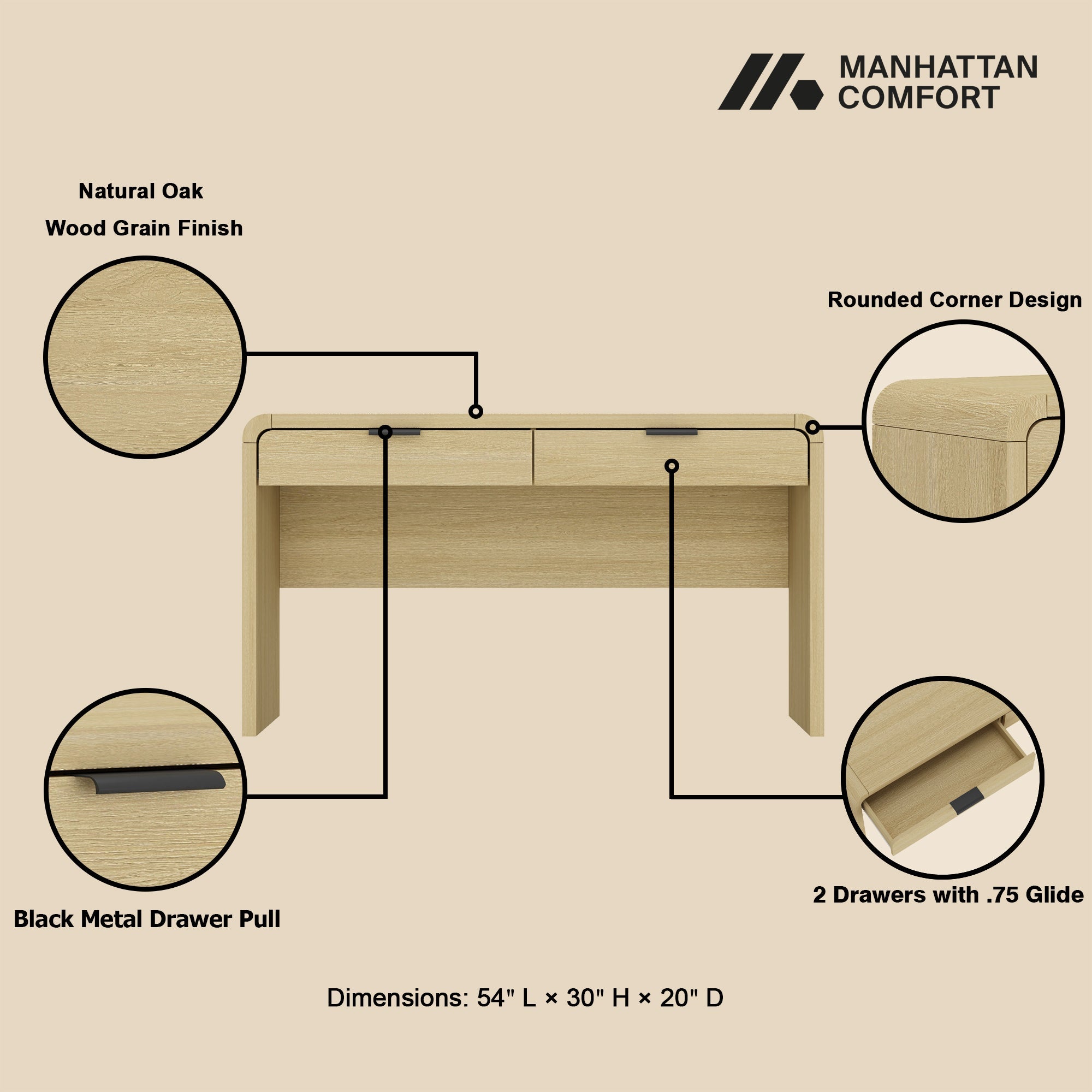 MANHATTAN COMFORT

Natural Oak
Wood Grain Finish

Rounded Corner Design

Black Metal Drawer Pull

2 Drawers with .75 Glide

Dimensions: 54" L × 30" H × 20" D